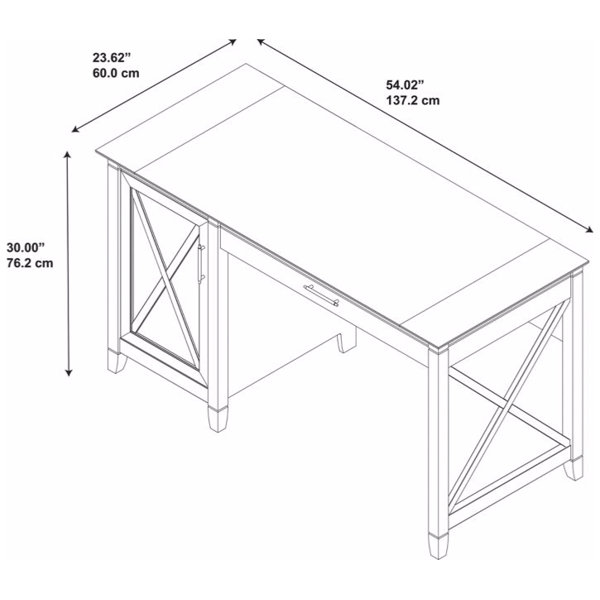 23.62”
60.0 cm

54.02”
137.2 cm

30.00”
76.2 cm