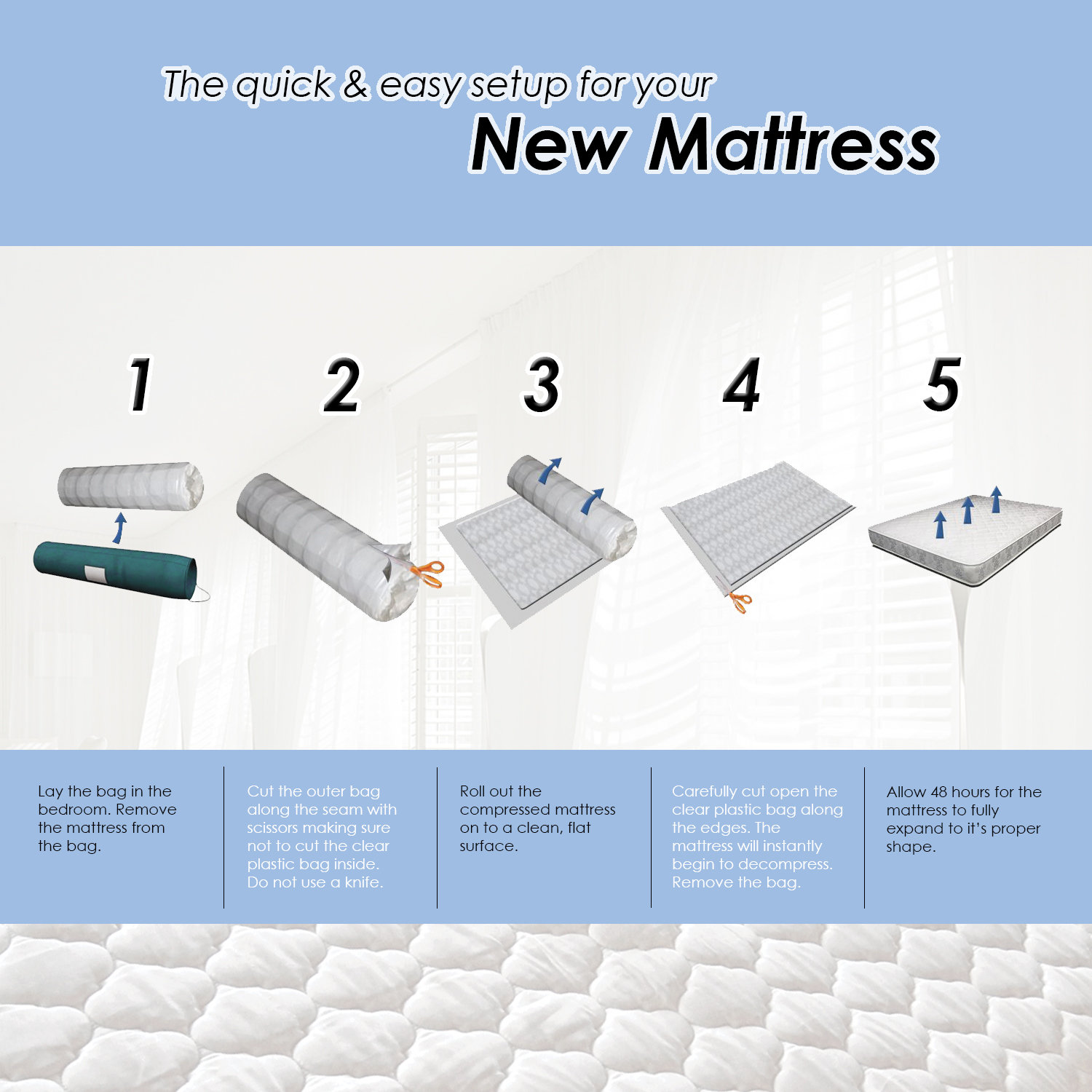 The quick & easy setup for your
New Mattress

1

2

3

4

5

Lay the bag in the bedroom. Remove the mattress from the bag.

Cut the outer bag along the seam with scissors making sure not to cut the clear plastic bag inside. Do not use a knife.

Roll out the compressed mattress on to a clean, flat surface.

Carefully cut open the clear plastic bag along the edges. The mattress will instantly begin to decompress. Remove the bag.

Allow 48 hours for the mattress to fully expand to it's proper shape.