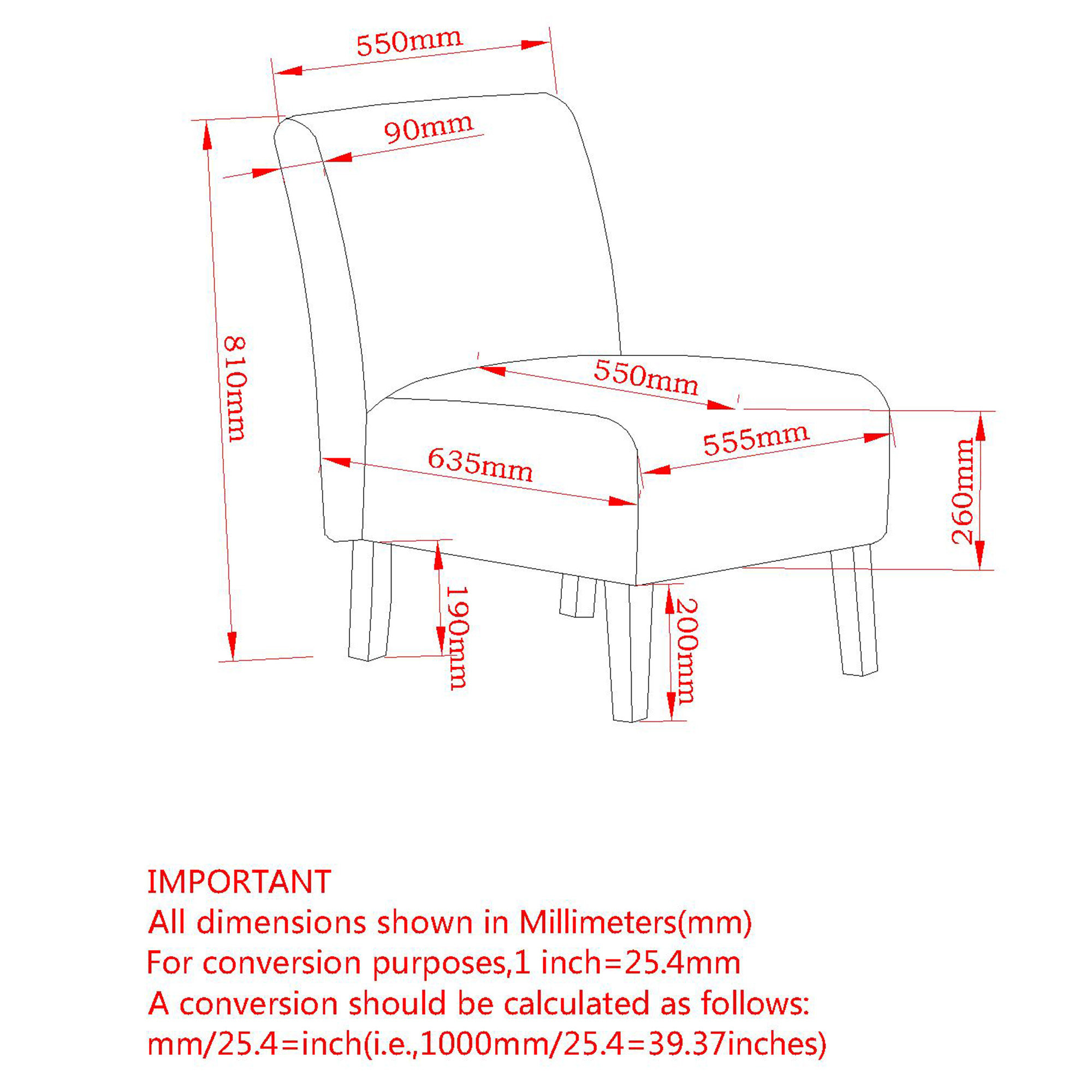 550mm
90mm
810mm
550mm
555mm
635mm
260mm
190mm
200mm

IMPORTANT
All dimensions shown in Millimeters(mm)
For conversion purposes,1 inch=25.4mm
A conversion should be calculated as follows:
mm/25.4=inch(i.e.,1000mm/25.4=39.37inches)